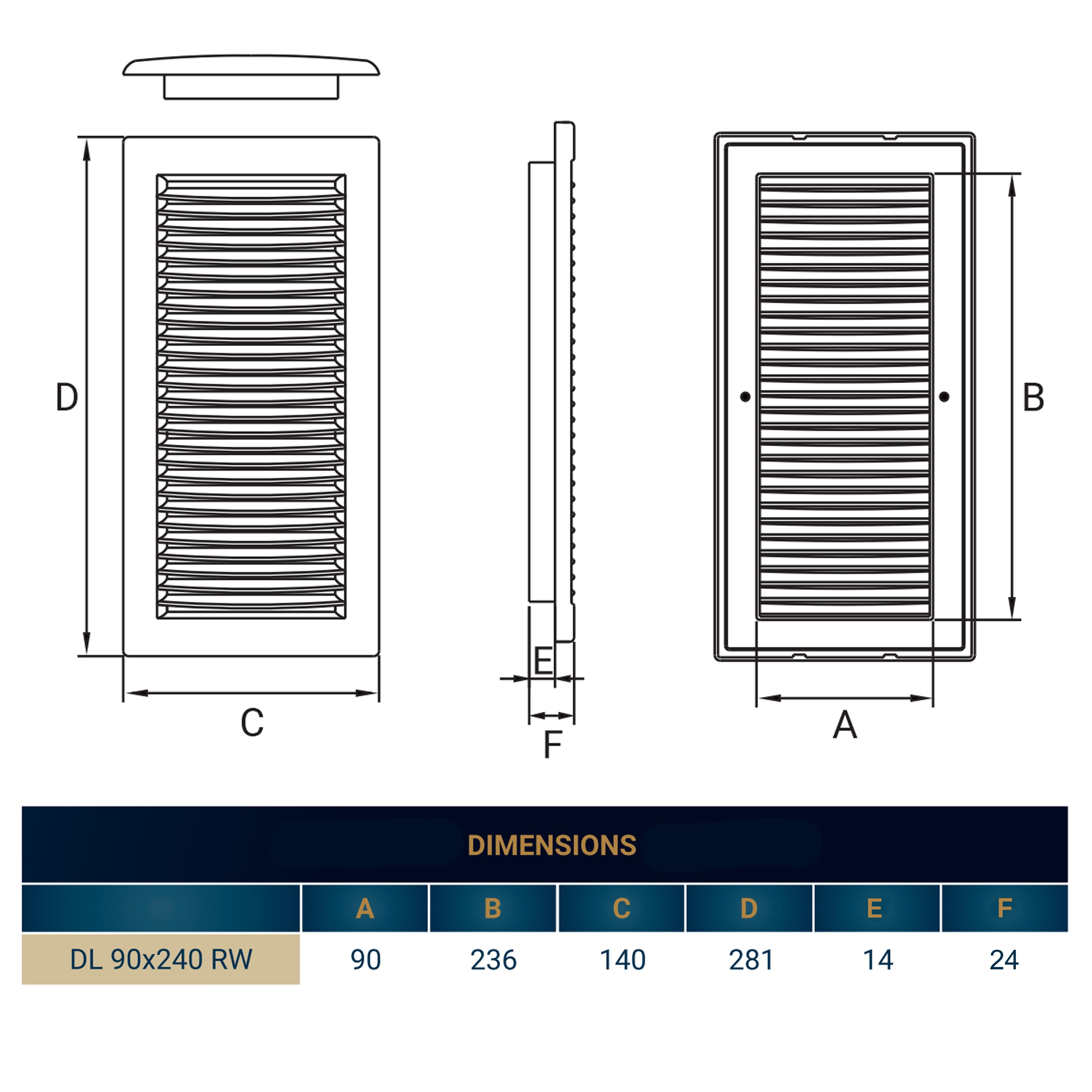 D

C

E

F

B

A

DIMENSIONS

| | A | B | C | D | E | F |
|---|---|---|---|---|---|---|
| DL 90x240 RW | 90 | 236 | 140 | 281 | 14 | 24 |